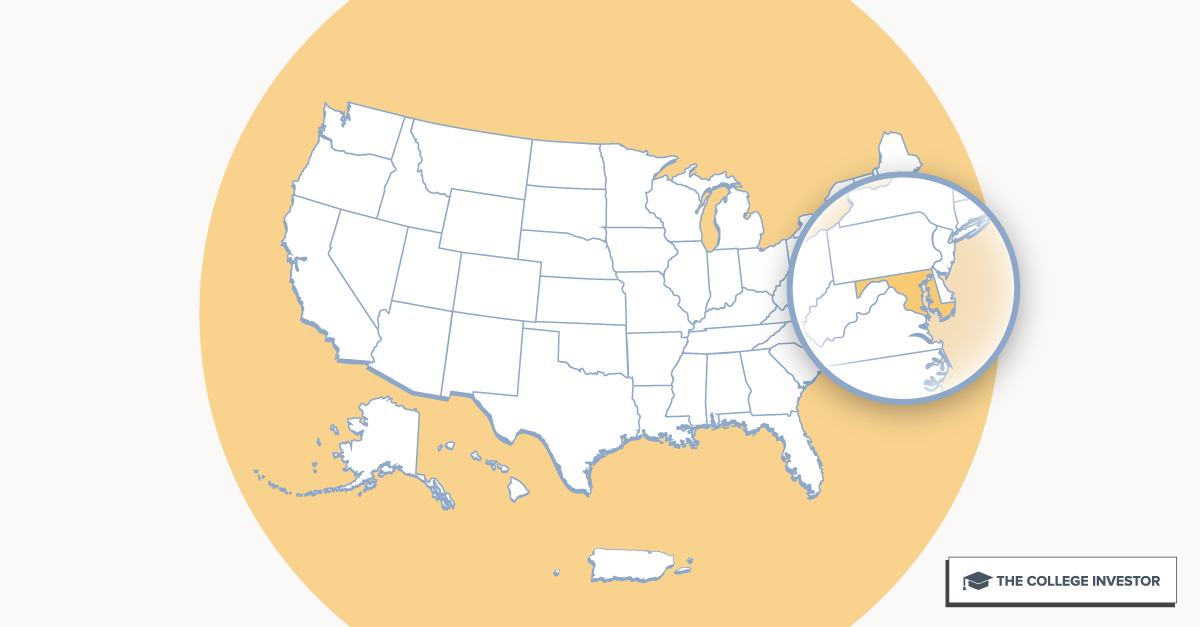 THE COLLEGE INVESTOR