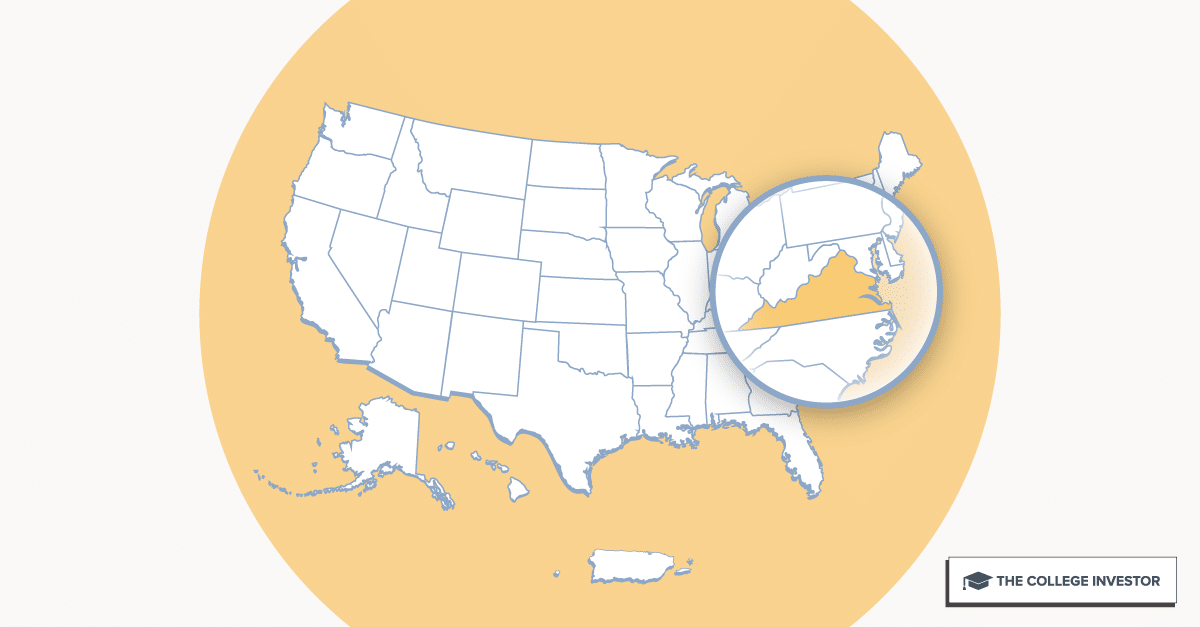 THE COLLEGE INVESTOR