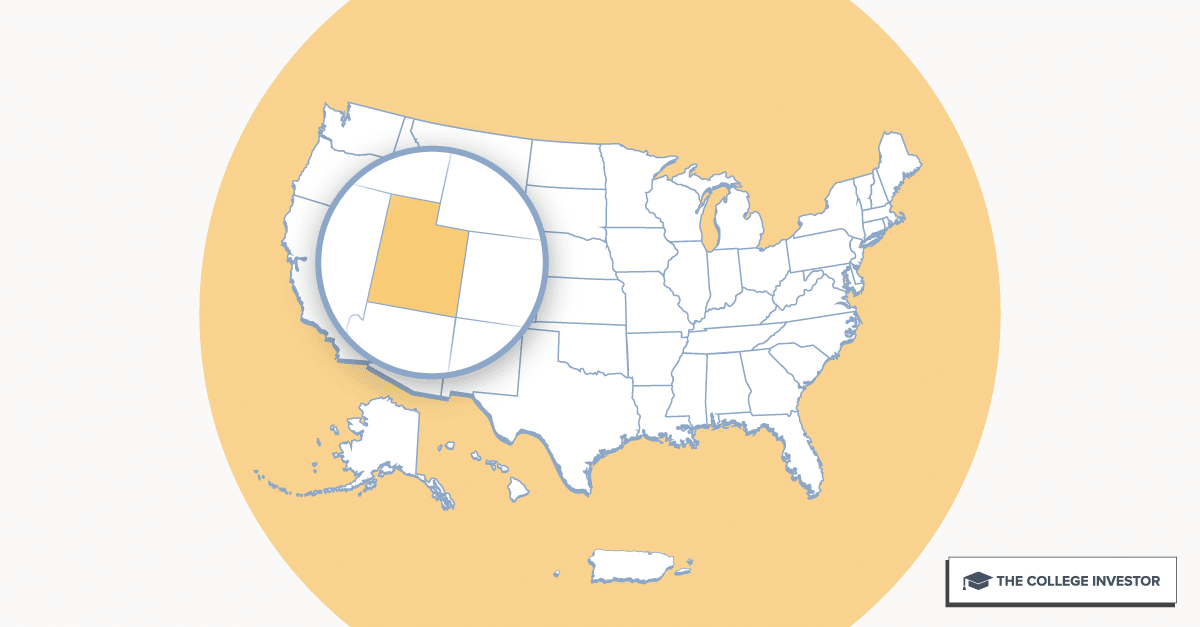 THE COLLEGE INVESTOR