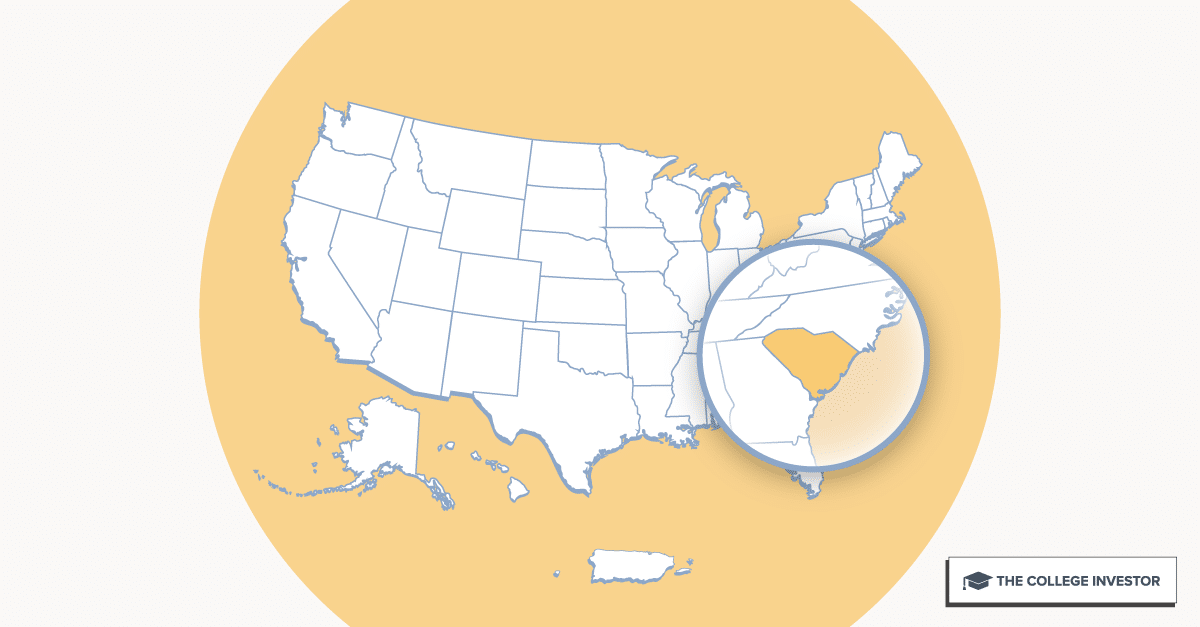 THE COLLEGE INVESTOR