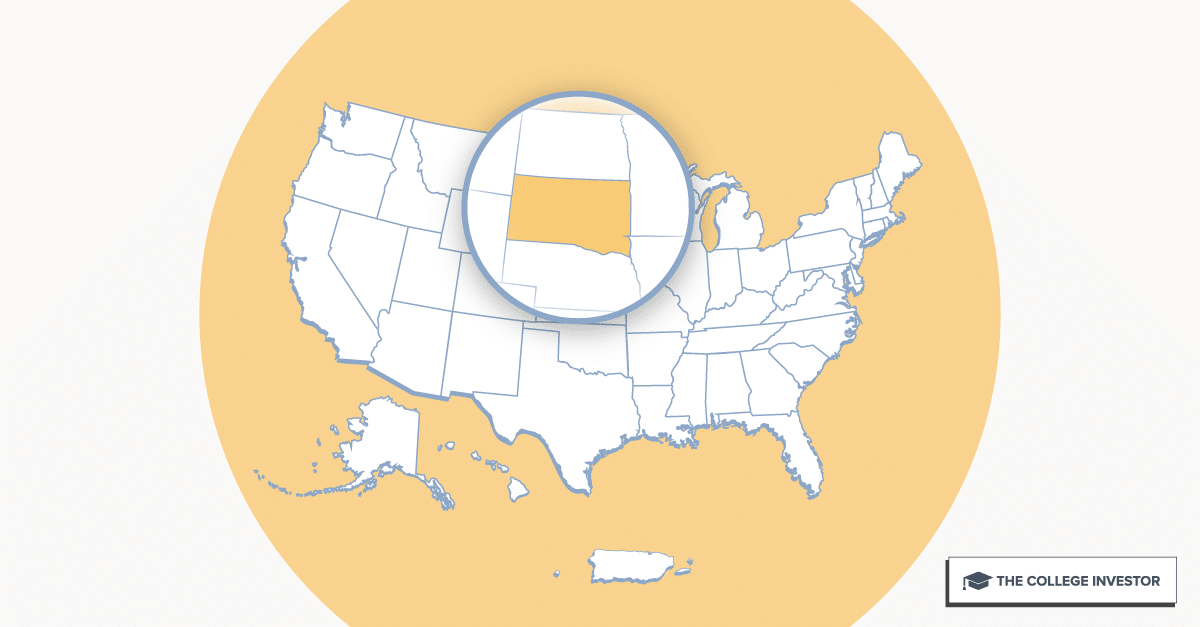 THE COLLEGE INVESTOR