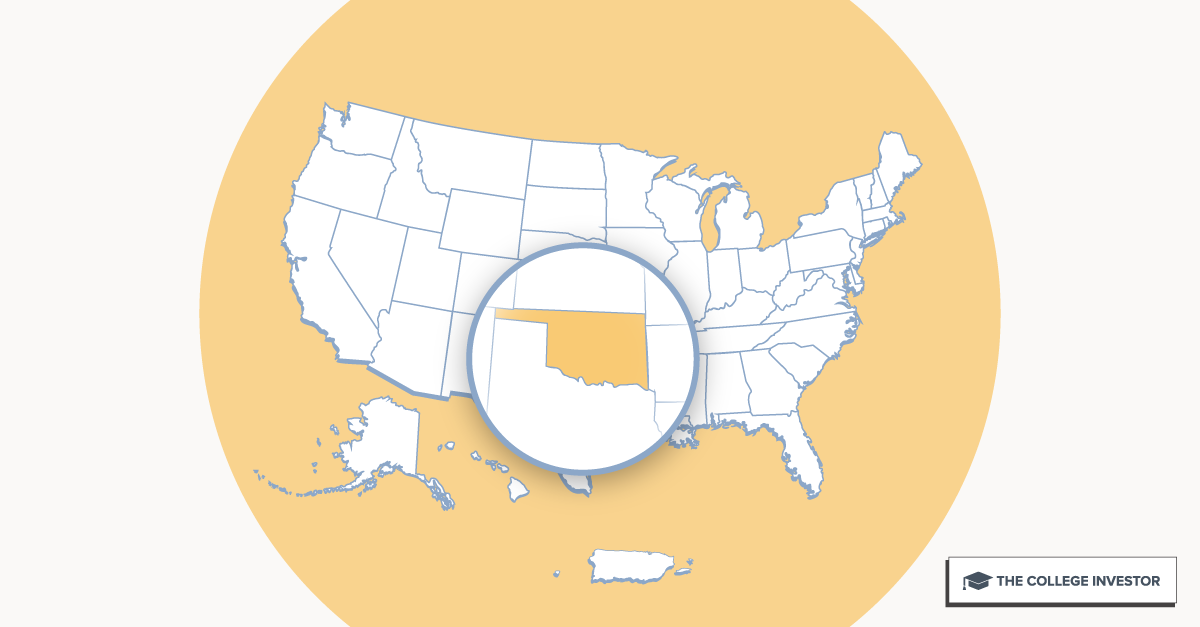 THE COLLEGE INVESTOR