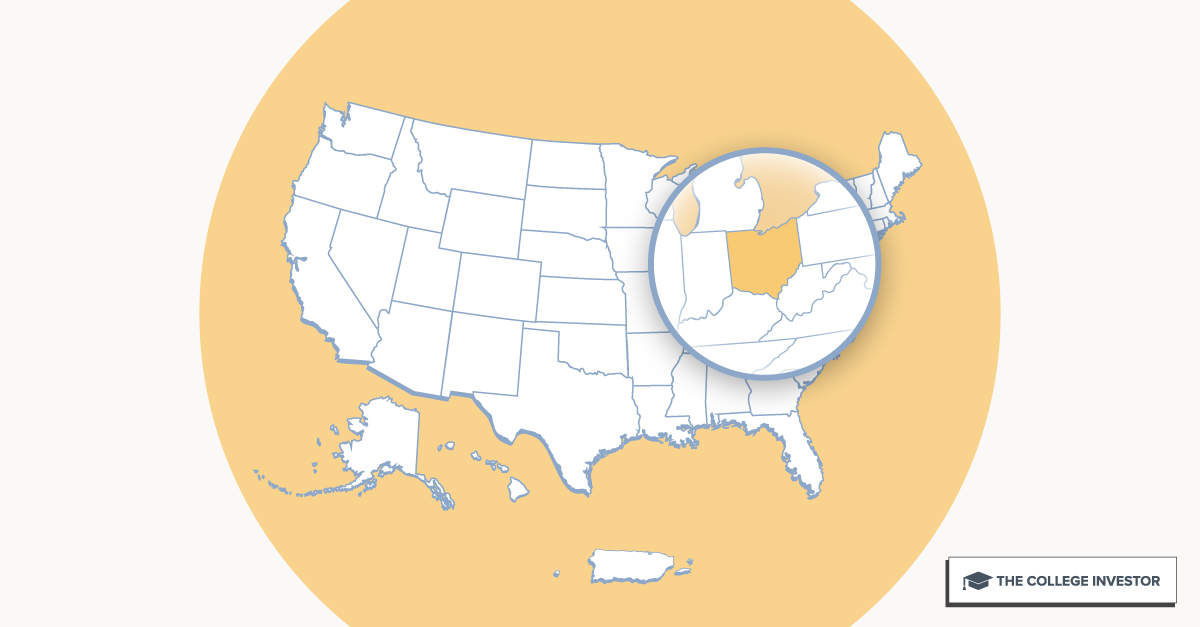 THE COLLEGE INVESTOR