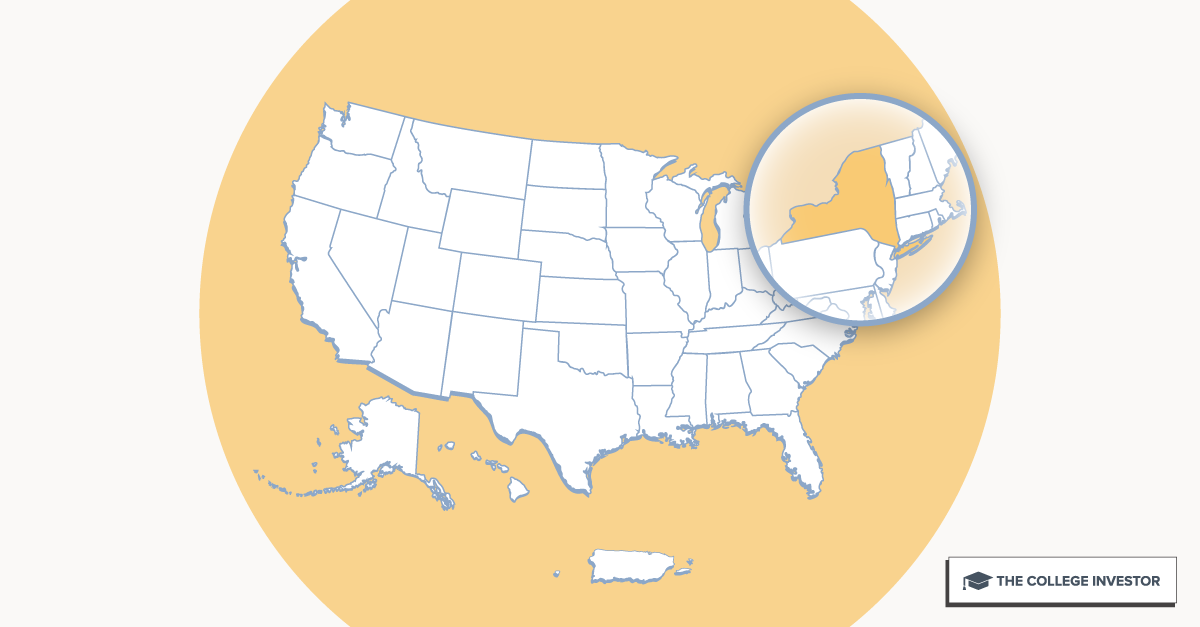 THE COLLEGE INVESTOR