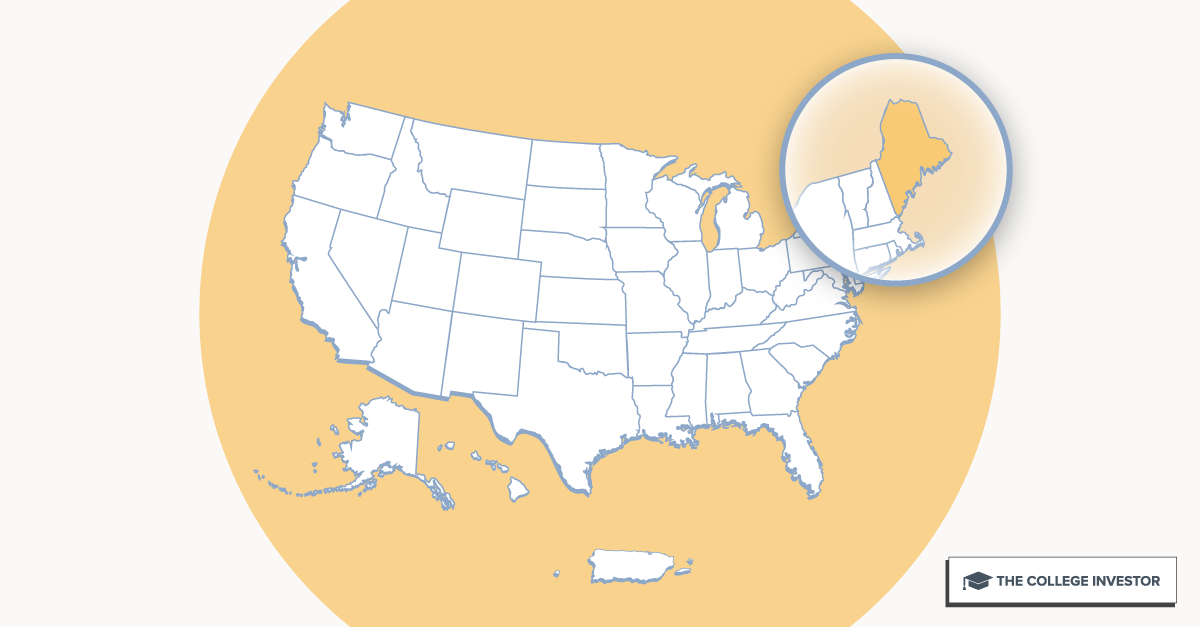 THE COLLEGE INVESTOR