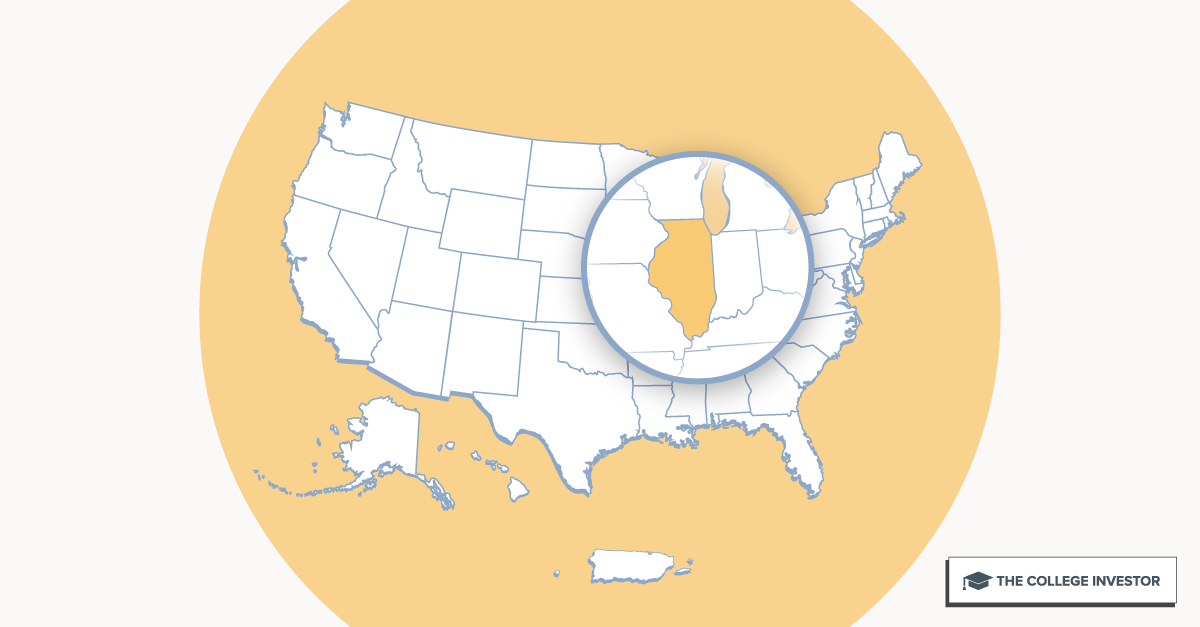 THE COLLEGE INVESTOR