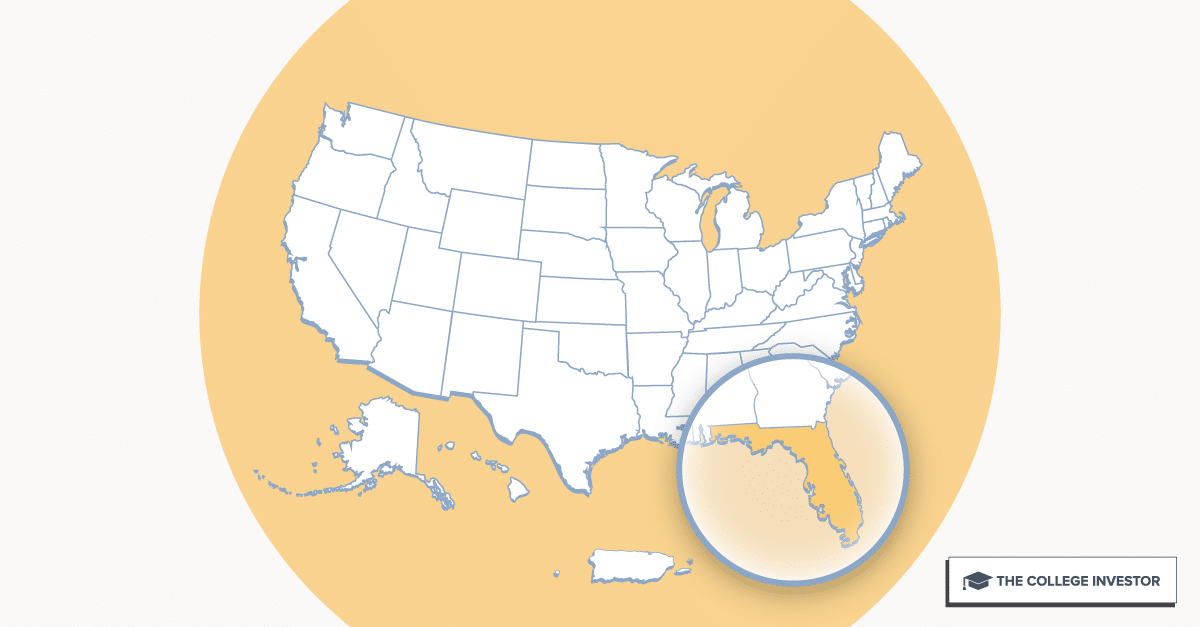 THE COLLEGE INVESTOR